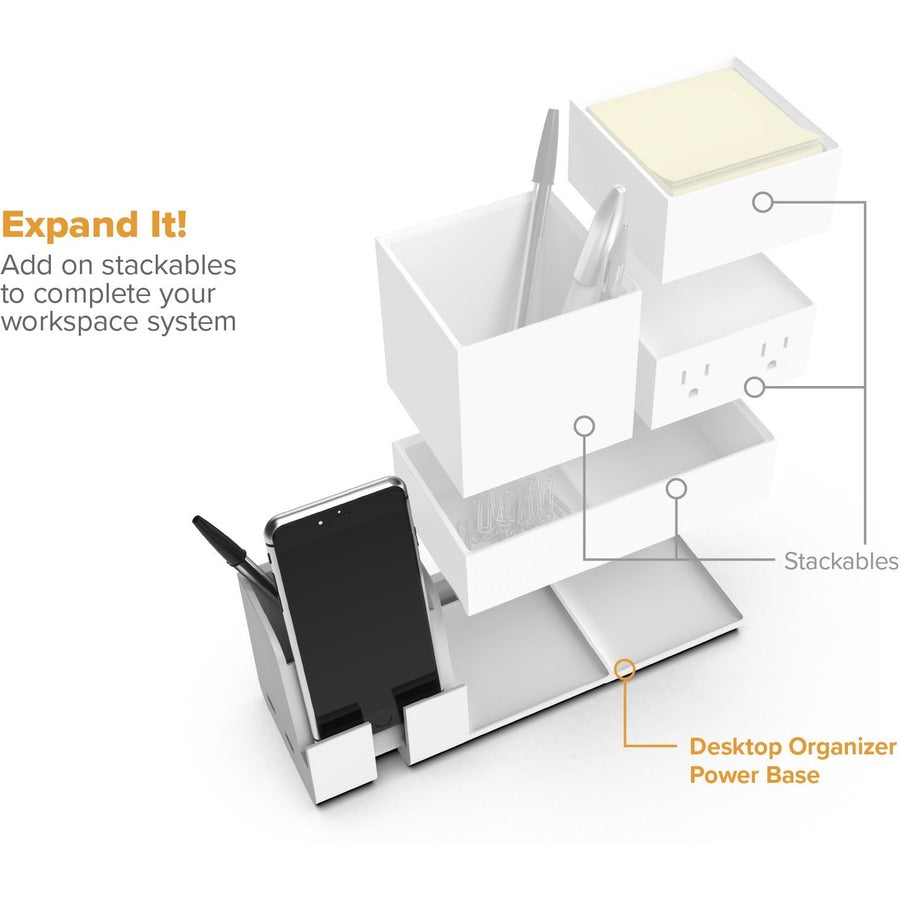 Expand It!
Add on stackables to complete your workspace system

Stackables

Desktop Organizer Power Base